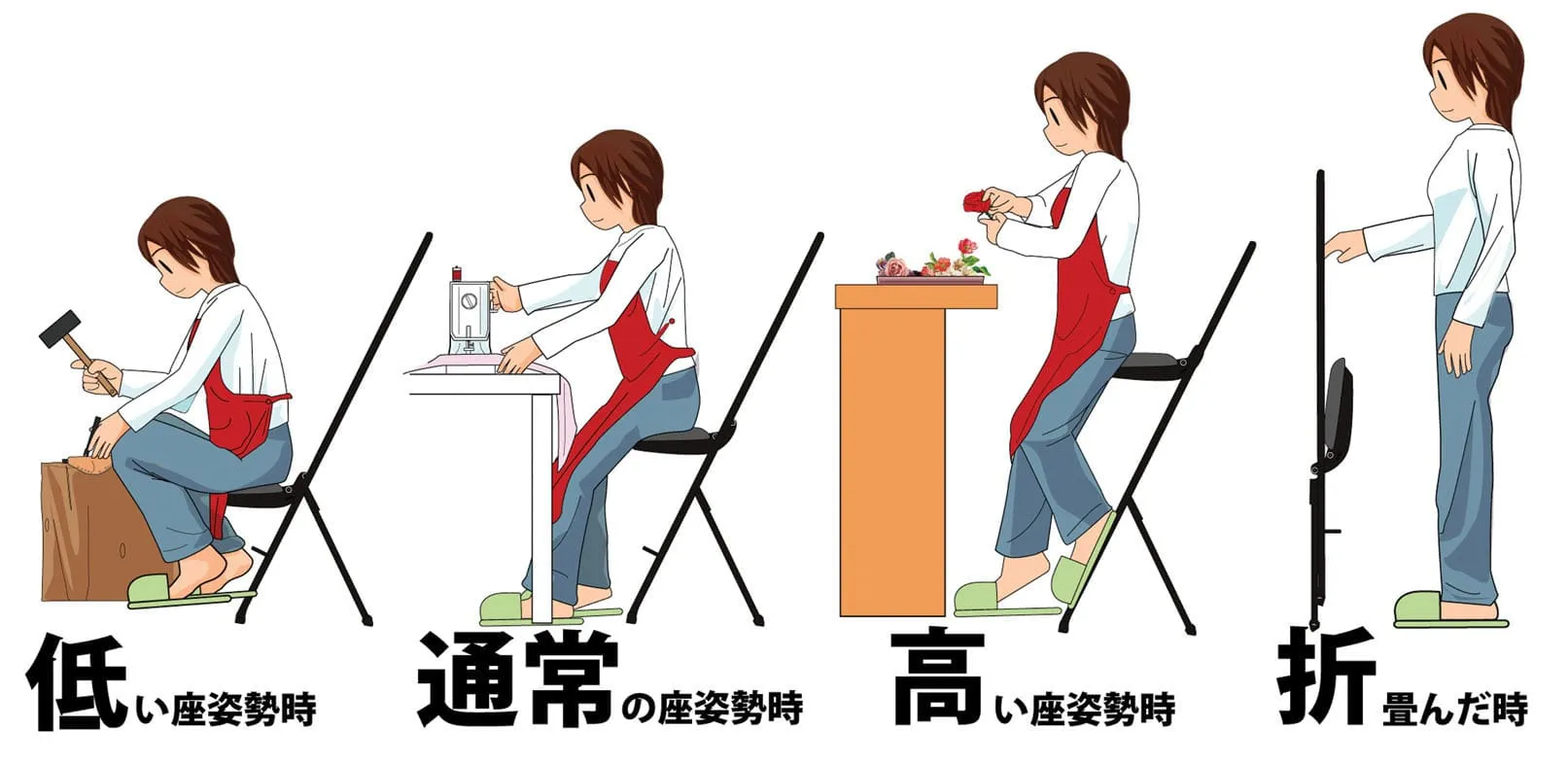 低い座姿勢時

通常の座姿勢時

高い座姿勢時

折畳んだ時